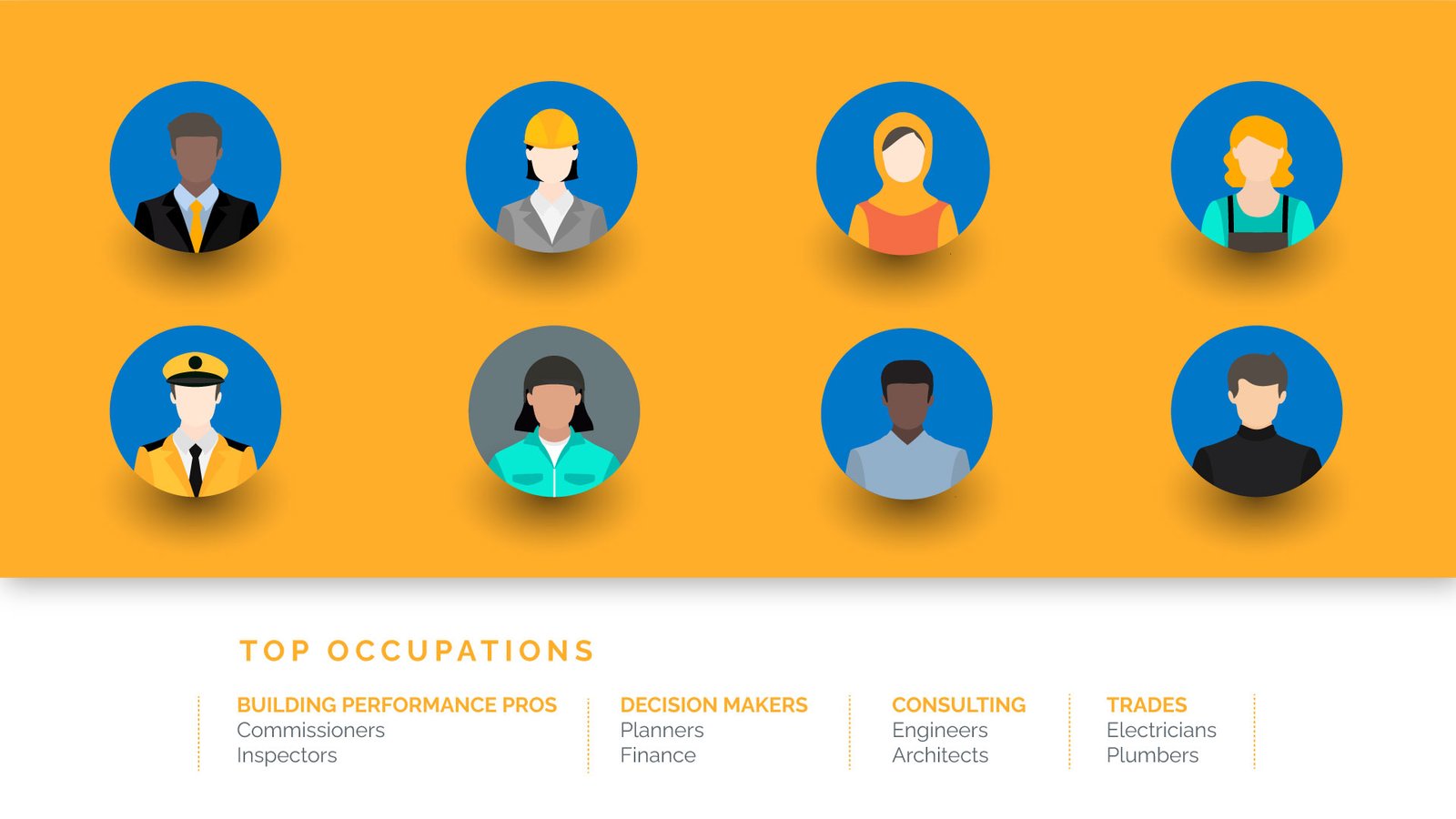 TOP OCCUPATIONS

BUILDING PERFORMANCE PROS
Commissioners
Inspectors

DECISION MAKERS
Planners
Finance

CONSULTING
Engineers
Architects

TRADES
Electricians
Plumbers