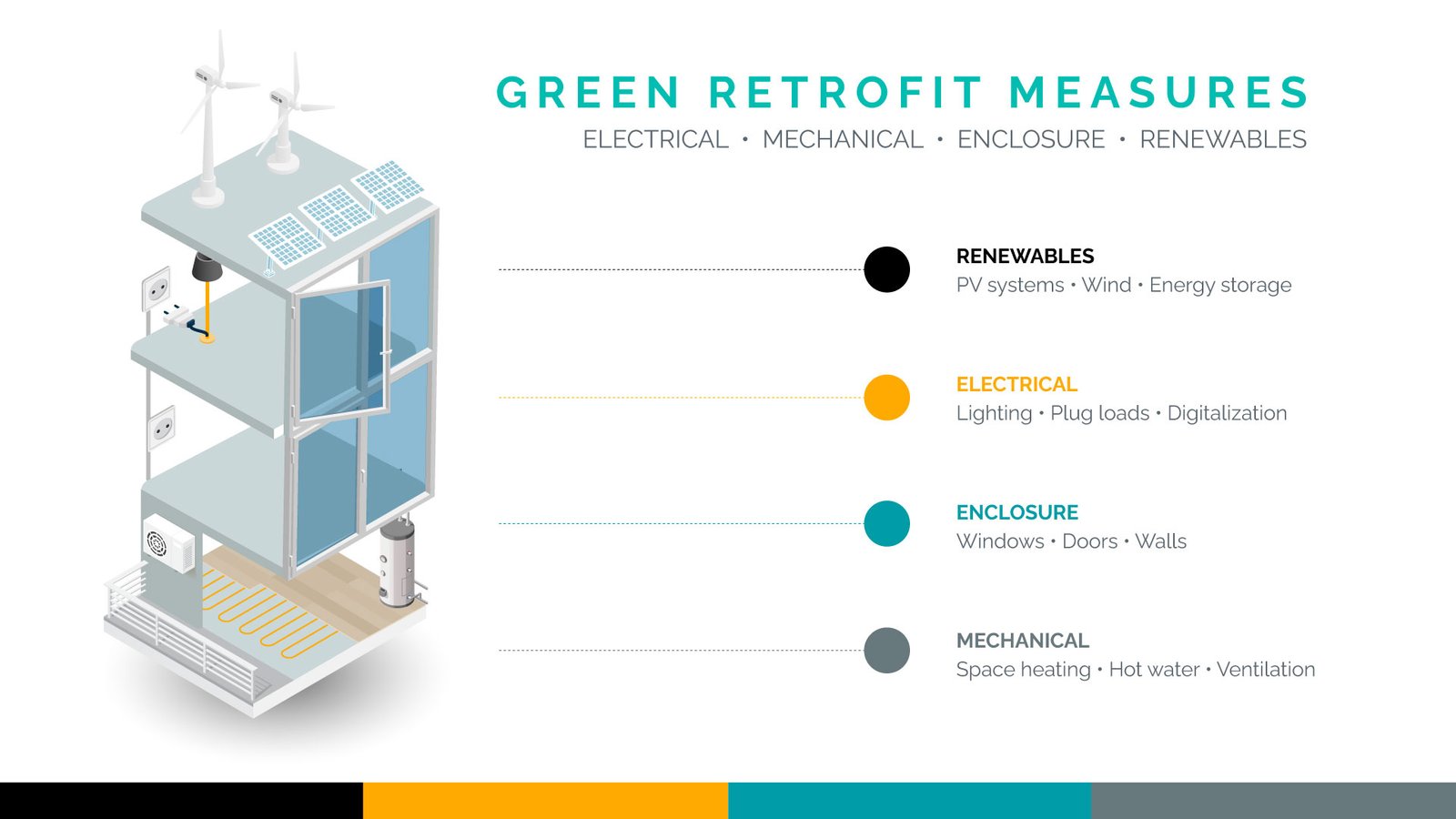 GREEN RETROFIT MEASURES

ELECTRICAL • MECHANICAL • ENCLOSURE • RENEWABLES

RENEWABLES
PV systems • Wind • Energy storage

ELECTRICAL
Lighting • Plug loads • Digitalization

ENCLOSURE
Windows • Doors • Walls

MECHANICAL
Space heating • Hot water • Ventilation