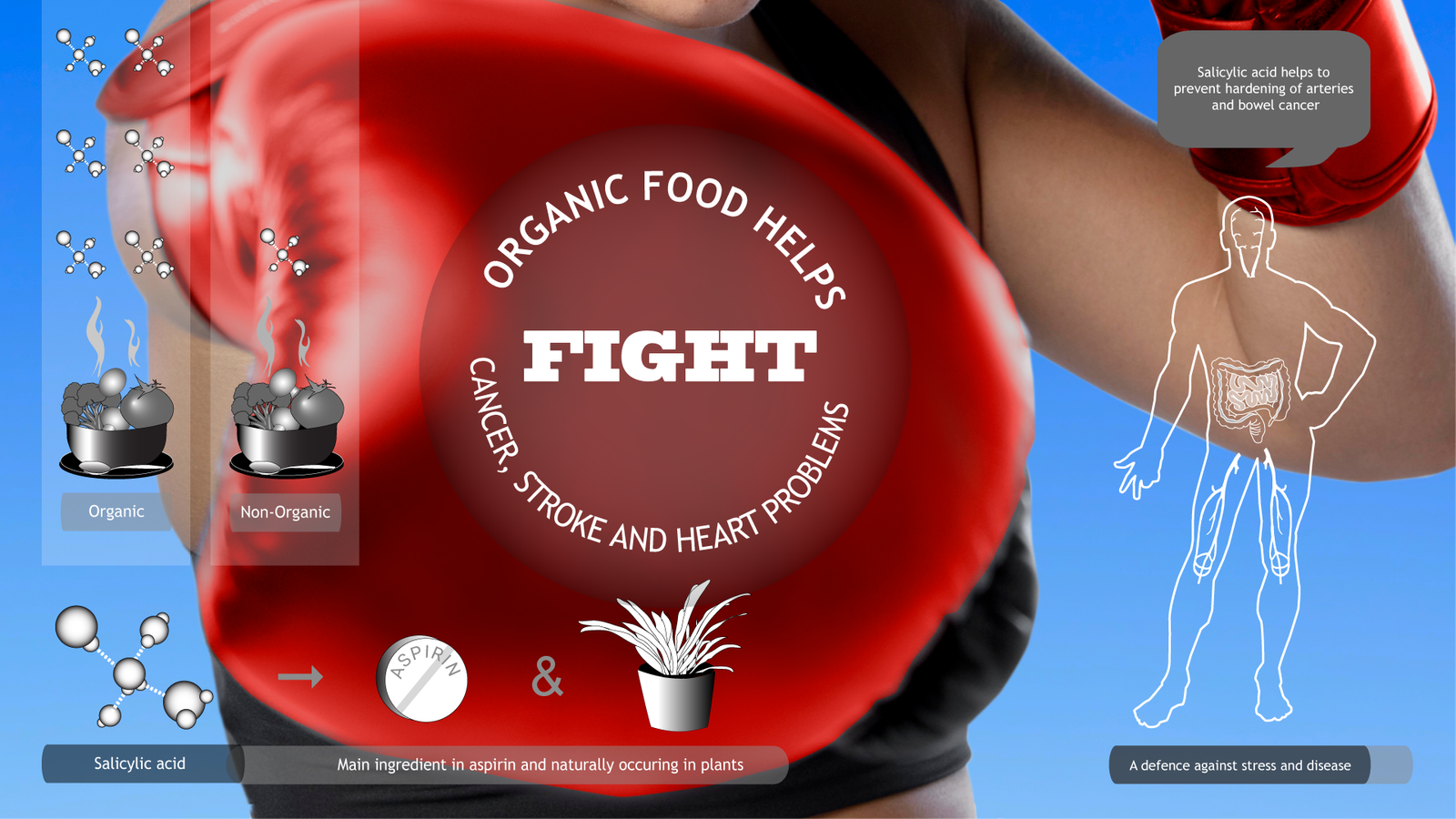 Organic

Non-Organic

ORGANIC FOOD HELPS

FIGHT

CANCER, STROKE AND HEART PROBLEMS

Salicylic acid helps to prevent hardening of arteries and bowel cancer

ASPIRIN

&

Salicylic acid

Main ingredient in aspirin and naturally occuring in plants

A defence against stress and disease